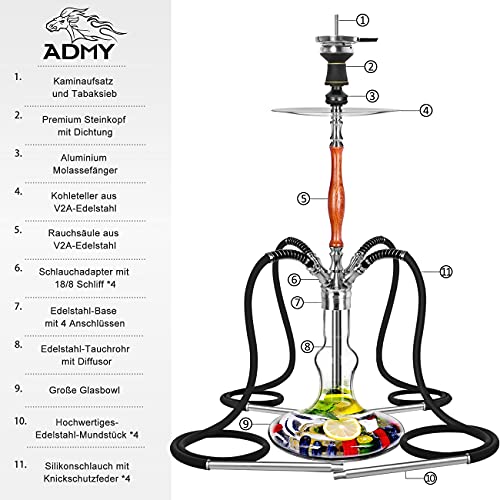 ADMY

1. Kaminaufsatz und Tabaksieb

2. Premium Steinkopf mit Dichtung

3. Aluminium Molassefänger

4. Kohleteller aus V2A-Edelstahl

5. Rauchsäule aus V2A-Edelstahl

6. Schlauchadapter mit 18/8 Schliff *4

7. Edelstahl-Base mit 4 Anschlüssen

8. Edelstahl-Tauchrohr mit Diffusor

9. Große Glasbowl

10. Hochwertiges-Edelstahl-Mundstück *4

11. Silikonschlauch mit Knickschutzfeder *4

①
②
③
④
⑤
⑥
⑦
⑧
⑨
⑩
⑪