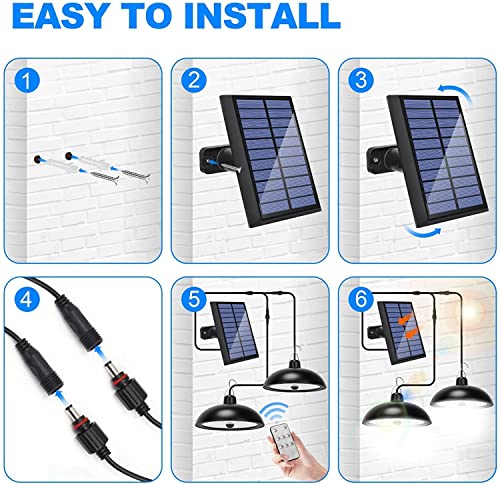 EASY TO INSTALL

1

2

3

4

5

6