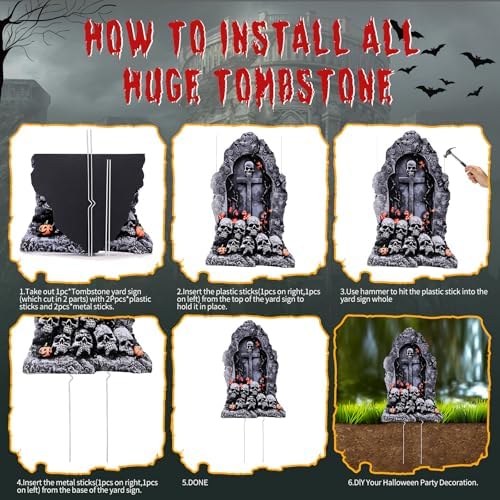 HOW TO INSTALL ALL HUGE TOMBSTONE

1.Take out 1pc*Tombstone yard sign (which cut in 2 parts) with 2Ppcs*plastic sticks and 2pcs*metal sticks.

2.Insert the plastic sticks(1pcs on right,1pcs on left) from the top of the yard sign to hold it in place.

3.Use hammer to hit the plastic stick into the yard sign whole

4.Insert the metal sticks(1pcs on right,1pcs on left) from the base of the yard sign.

5.DONE

6.DIY Your Halloween Party Decoration.