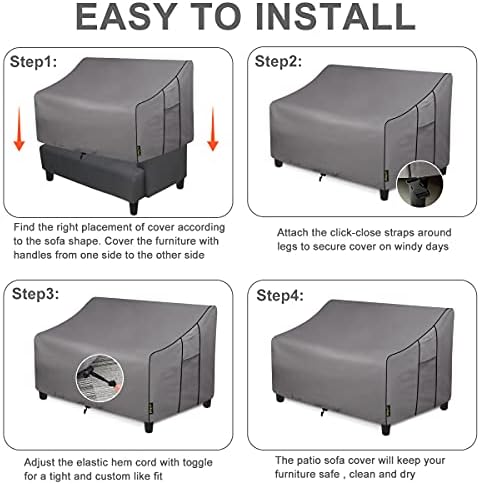 EASY TO INSTALL

Step1:

Find the right placement of cover according to the sofa shape. Cover the furniture with handles from one side to the other side

Step2:

Attach the click-close straps around legs to secure cover on windy days

Step3:

Adjust the elastic hem cord with toggle for a tight and custom like fit

Step4:

The patio sofa cover will keep your furniture safe , clean and dry