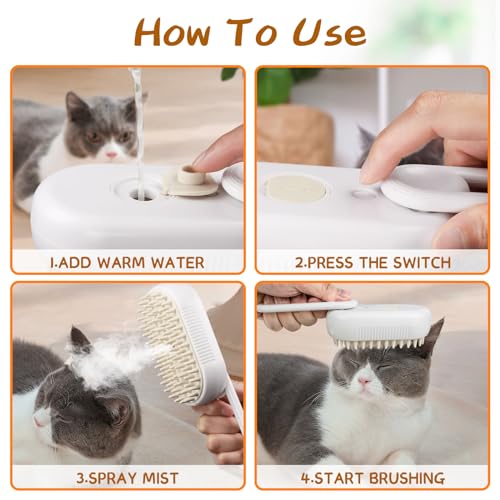 How To Use

1.ADD WARM WATER

2.PRESS THE SWITCH

3.SPRAY MIST

4.START BRUSHING