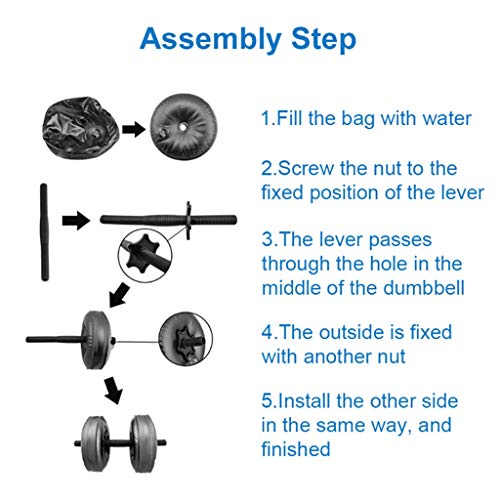 Assembly Step

1.Fill the bag with water

2.Screw the nut to the fixed position of the lever

3.The lever passes through the hole in the middle of the dumbbell

4.The outside is fixed with another nut

5.Install the other side in the same way, and finished