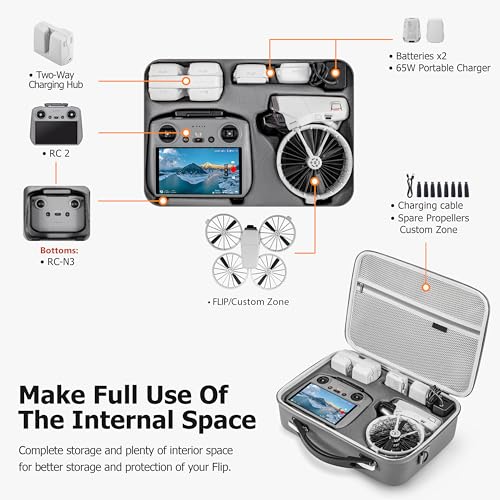 • Two-Way Charging Hub

• RC 2

Bottoms:
• RC-N3

• Batteries x2
• 65W Portable Charger

• Charging cable
• Spare Propellers Custom Zone

• FLIP/Custom Zone

Make Full Use Of The Internal Space

Complete storage and plenty of interior space for better storage and protection of your Flip.