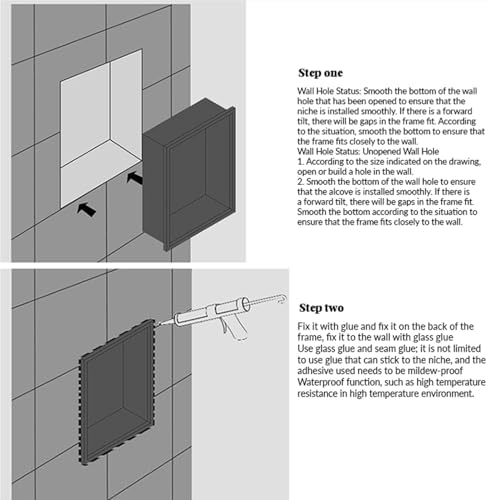 Step one

Wall Hole Status: Smooth the bottom of the wall hole that has been opened to ensure that the niche is installed smoothly. If there is a forward tilt, there will be gaps in the frame fit. According to the situation, smooth the bottom to ensure that the frame fits closely to the wall.
Wall Hole Status: Unopened Wall Hole
1. According to the size indicated on the drawing, open or build a hole in the wall.
2. Smooth the bottom of the wall hole to ensure that the alcove is installed smoothly. If there is a forward tilt, there will be gaps in the frame fit. Smooth the bottom according to the situation to ensure that the frame fits closely to the wall.

Step two

Fix it with glue and fix it on the back of the frame, fix it to the wall with glass glue
Use glass glue and seam glue; it is not limited to use glue that can stick to the niche, and the adhesive used needs to be mildew-proof Waterproof function, such as high temperature resistance in high temperature environment.