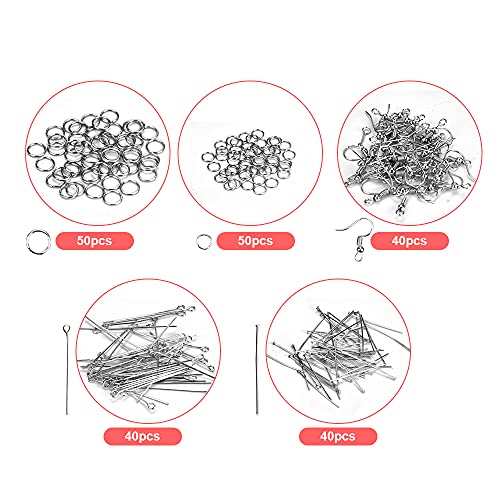 50pcs

50pcs

40pcs

40pcs

40pcs