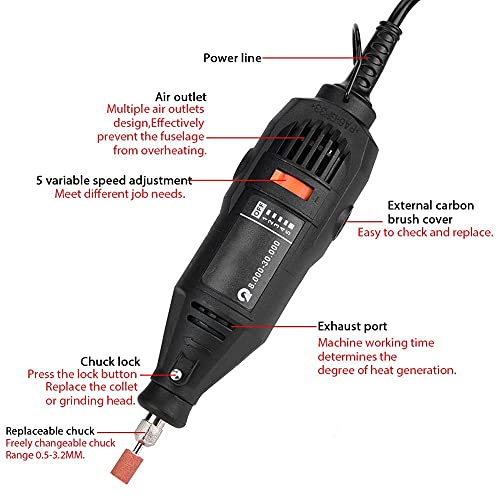 Power line

Air outlet
Multiple air outlets design,Effectively prevent the fuselage from overheating.

5 variable speed adjustment
Meet different job needs.

External carbon brush cover
Easy to check and replace.

OFF 1 2 3 4 5

8.000-30.000

Exhaust port
Machine working time determines the degree of heat generation.

Chuck lock
Press the lock button Replace the collet or grinding head.

Replaceable chuck
Freely changeable chuck Range 0.5-3.2MM.