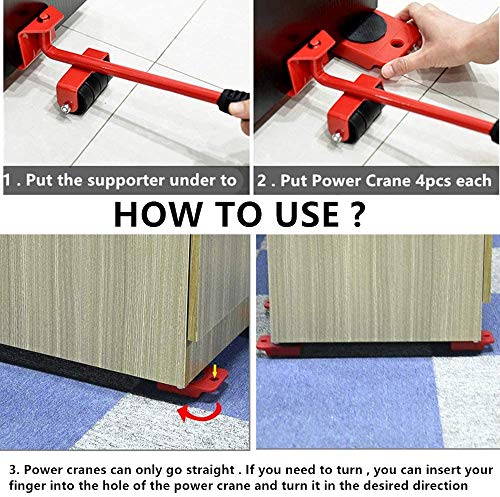 1 . Put the supporter under to

2 . Put Power Crane 4pcs each

HOW TO USE ?

3. Power cranes can only go straight . If you need to turn , you can insert your finger into the hole of the power crane and turn it in the desired direction