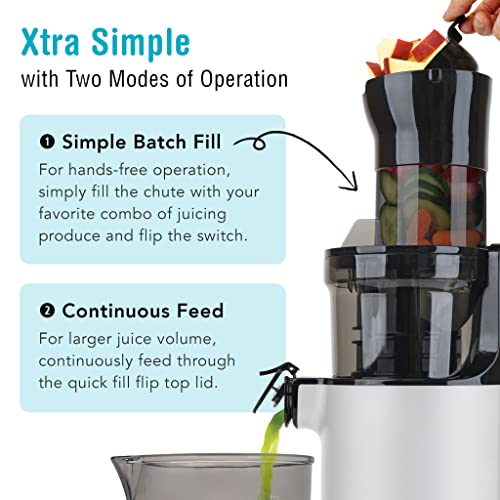 Xtra Simple
with Two Modes of Operation

❶ Simple Batch Fill
For hands-free operation, simply fill the chute with your favorite combo of juicing produce and flip the switch.

❷ Continuous Feed
For larger juice volume, continuously feed through the quick fill flip top lid.