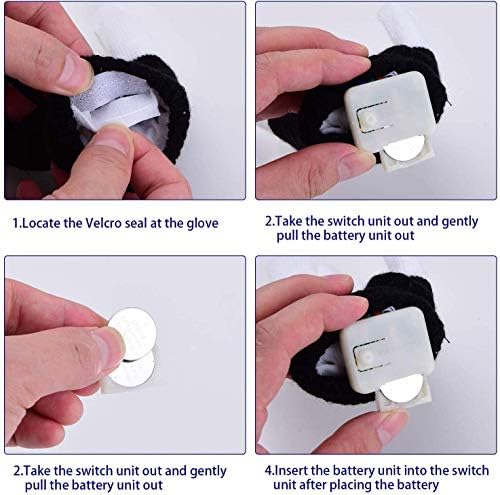 1.Locate the Velcro seal at the glove

2.Take the switch unit out and gently pull the battery unit out

2.Take the switch unit out and gently pull the battery unit out

4.Insert the battery unit into the switch unit after placing the battery