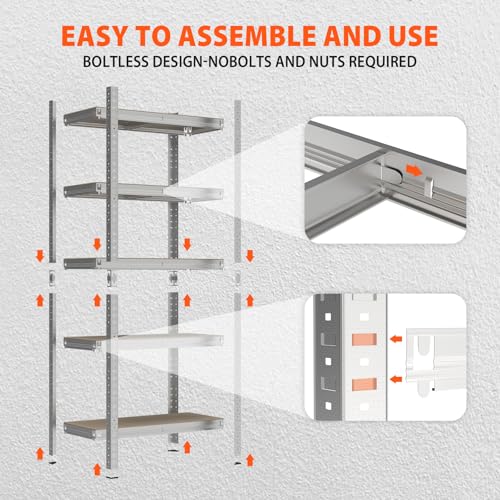 EASY TO ASSEMBLE AND USE
BOLTLESS DESIGN-NOBOLTS AND NUTS REQUIRED