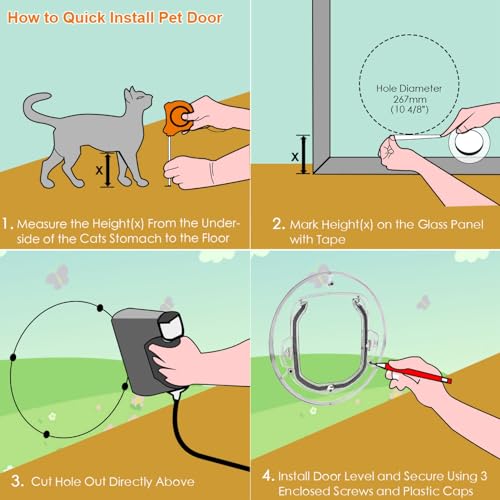 How to Quick Install Pet Door

x

1. Measure the Height(x) From the Underside of the Cats Stomach to the Floor

Hole Diameter 267mm (10 4/8")

x

2. Mark Height(x) on the Glass Panel with Tape

3. Cut Hole Out Directly Above

4. Install Door Level and Secure Using 3 Enclosed Screws and Plastic Caps