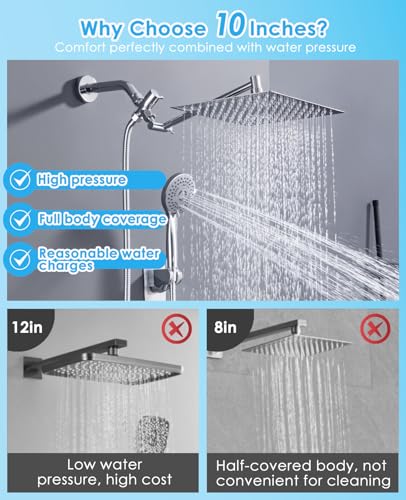 Why Choose 10 Inches?
Comfort perfectly combined with water pressure

High pressure

Full body coverage

Reasonable water charges

12in

Low water pressure, high cost

8in

Half-covered body, not convenient for cleaning