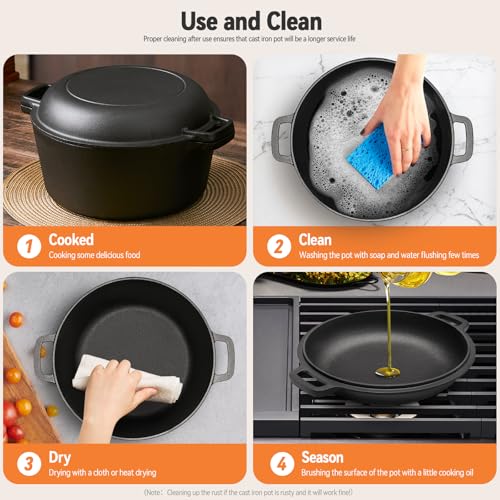 Use and Clean

Proper cleaning after use ensures that cast iron pot will be a longer service life

1 Cooked
Cooking some delicious food

2 Clean
Washing the pot with soap and water flushing few times

3 Dry
Drying with a cloth or heat drying

4 Season
Brushing the surface of the pot with a little cooking oil

(Note: Cleaning up the rust if the cast iron pot is rusty and it will work fine!)