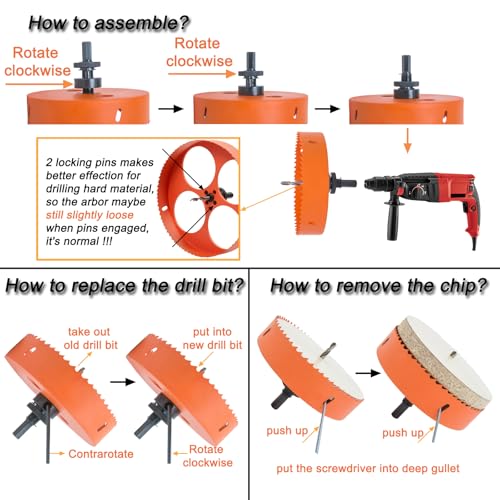 How to assemble?

Rotate clockwise

Rotate clockwise

2 locking pins makes better effection for drilling hard material, so the arbor maybe still slightly loose when pins engaged, it's normal !!!

How to replace the drill bit?

take out old drill bit

put into new drill bit

Contrarotate

Rotate clockwise

How to remove the chip?

push up

push up

put the screwdriver into deep gullet