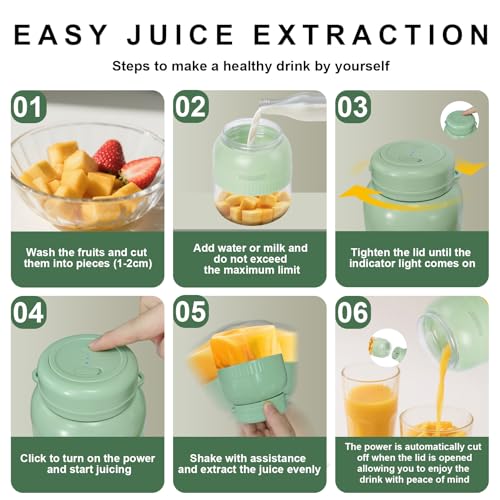 EASY JUICE EXTRACTION

Steps to make a healthy drink by yourself

01

Wash the fruits and cut them into pieces (1-2cm)

02

Add water or milk and do not exceed the maximum limit

03

Tighten the lid until the indicator light comes on

04

Click to turn on the power and start juicing

05

Shake with assistance and extract the juice evenly

06

The power is automatically cut off when the lid is opened allowing you to enjoy the drink with peace of mind