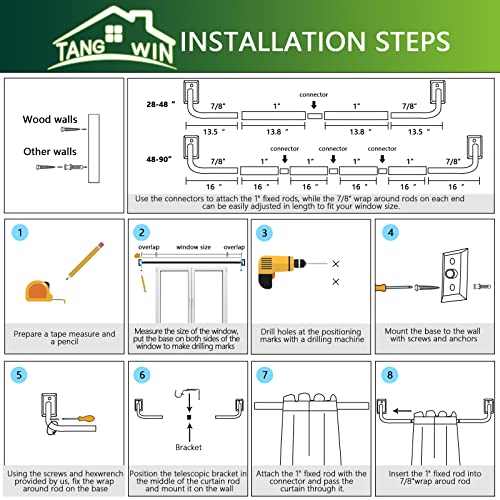 TANG WIN INSTALLATION STEPS

Wood walls

Other walls

28-48 "

7/8" 1" connector 1" 7/8"

13.5 " 13.8 " 13.8 " 13.5 "

48-90"

7/8" 1" connector 1" connector 1" connector 1" 7/8"

16 " 16 " 16 " 16 " 16 " 16 "

Use the connectors to attach the 1" fixed rods, while the 7/8" wrap around rods on each end can be easily adjusted in length to fit your window size.

1

Prepare a tape measure and a pencil

2

overlap window size overlap

Measure the size of the window, put the base on both sides of the window to make drilling marks

3

Drill holes at the positioning marks with a drilling machine

4

Mount the base to the wall with screws and anchors

5

Using the screws and hexwrench provided by us, fix the wrap around rod on the base

6

Bracket

Position the telescopic bracket in the middle of the curtain rod and mount it on the wall

7

Attach the 1" fixed rod with the connector and pass the curtain through it.

8

Insert the 1" fixed rod into 7/8"wrap aroud rod