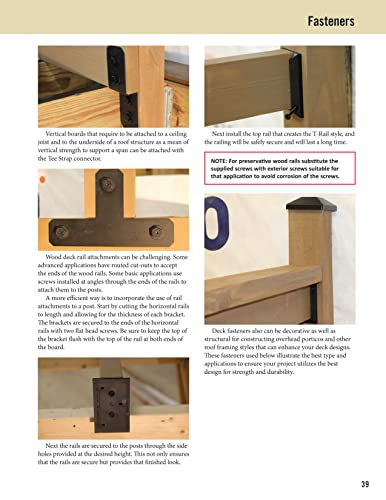 Fasteners

Vertical boards that require to be attached to a ceiling joist and to the underside of a roof structure as a mean of vertical strength to support a span can be attached with the Tee Strap connector.

Wood deck rail attachments can be challenging. Some advanced applications have routed cut-outs to accept the ends of the wood rails. Some basic applications use screws installed at angles through the ends of the rails to attach them to the posts.

A more efficient way is to incorporate the use of rail attachments to a post. Start by cutting the horizontal rails to length and allowing for the thickness of each bracket. The brackets are secured to the ends of the horizontal rails with two flat head screws. Be sure to keep the top of the bracket flush with the top of the rail at both ends of the board.

Next the rails are secured to the posts through the side holes provided at the desired height. This not only ensures that the rails are secure but provides that finished look.

Next install the top rail that creates the T-Rail style, and the railing will be safely secure and will last a long time.

NOTE: For preservative wood rails substitute the supplied screws with exterior screws suitable for that application to avoid corrosion of the screws.

Deck fasteners also can be decorative as well as structural for constructing overhead porticos and other roof framing styles that can enhance your deck designs. These fasteners used below illustrate the best type and applications to ensure your project utilizes the best design for strength and durability.

39