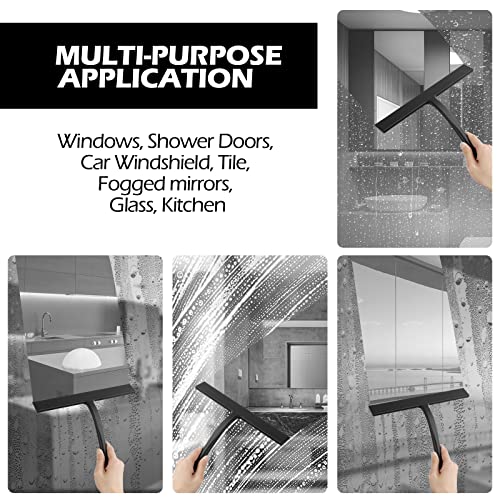 MULTI-PURPOSE APPLICATION

Windows, Shower Doors, Car Windshield, Tile, Fogged mirrors, Glass, Kitchen