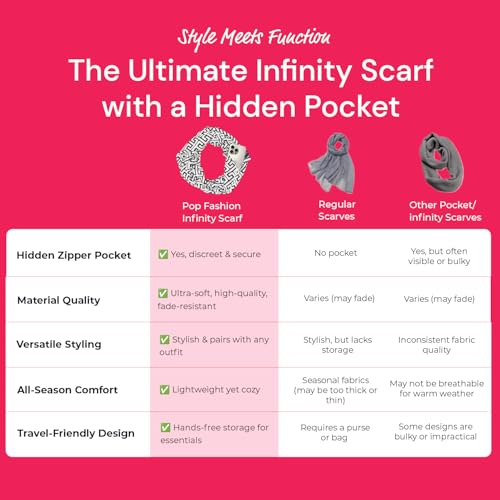 Style Meets Function

The Ultimate Infinity Scarf with a Hidden Pocket

| | Pop Fashion Infinity Scarf | Regular Scarves | Other Pocket/ infinity Scarves |
|---|---|---|---|
| Hidden Zipper Pocket | ✅ Yes, discreet & secure | No pocket | Yes, but often visible or bulky |
| Material Quality | ✅ Ultra-soft, high-quality, fade-resistant | Varies (may fade) | Varies (may fade) |
| Versatile Styling | ✅ Stylish & pairs with any outfit | Stylish, but lacks storage | Inconsistent fabric quality |
| All-Season Comfort | ✅ Lightweight yet cozy | Seasonal fabrics (may be too thick or thin) | May not be breathable for warm weather |
| Travel-Friendly Design | ✅ Hands-free storage for essentials | Requires a purse or bag | Some designs are bulky or impractical |