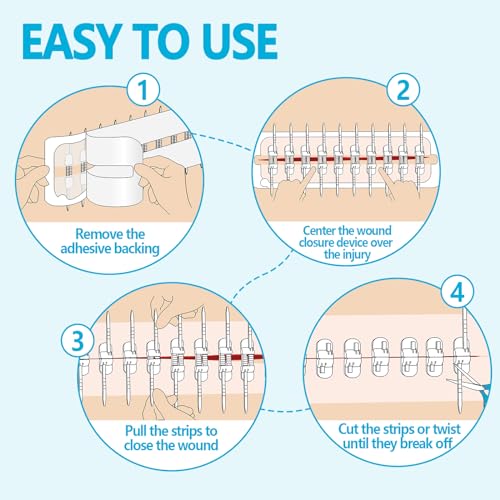 EASY TO USE

1
Remove the adhesive backing

2
Center the wound closure device over the injury

3
Pull the strips to close the wound

4
Cut the strips or twist until they break off