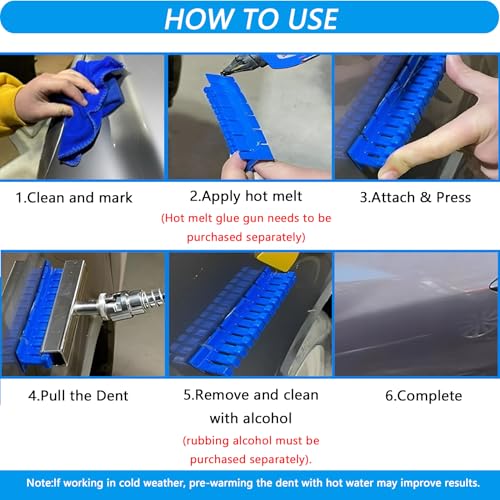 HOW TO USE

1.Clean and mark

2.Apply hot melt
(Hot melt glue gun needs to be purchased separately)

3.Attach & Press

4.Pull the Dent

5.Remove and clean with alcohol
(rubbing alcohol must be purchased separately).

6.Complete

Note:If working in cold weather, pre-warming the dent with hot water may improve results.