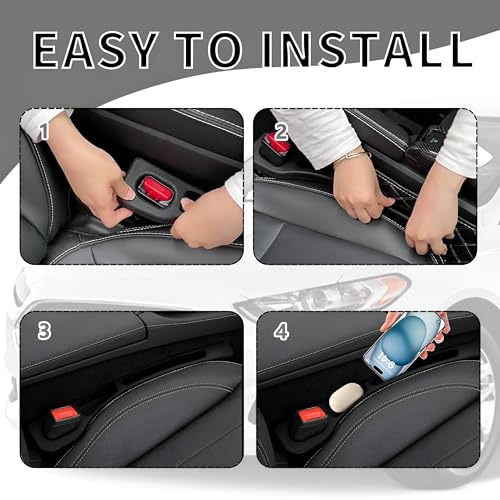 EASY TO INSTALL

1

2

3

4

9:41