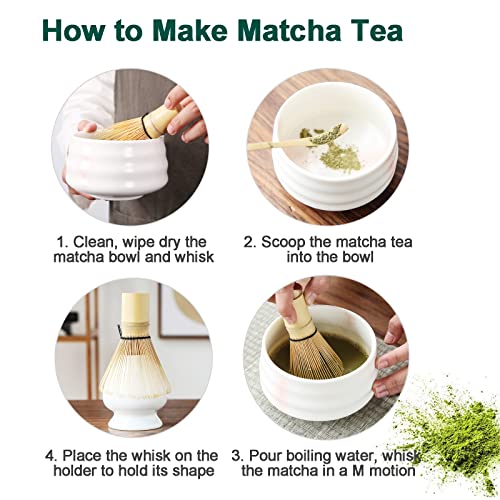 How to Make Matcha Tea

1. Clean, wipe dry the matcha bowl and whisk

2. Scoop the matcha tea into the bowl

4. Place the whisk on the holder to hold its shape

3. Pour boiling water, whisk the matcha in a M motion