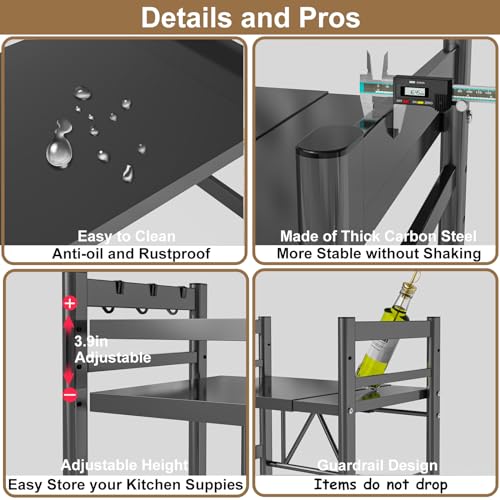 Details and Pros

Easy to Clean
Anti-oil and Rustproof

Made of Thick Carbon Steel
More Stable without Shaking

3.9in
Adjustable

Adjustable Height
Easy Store your Kitchen Suppies

Guardrail Design
Items do not drop