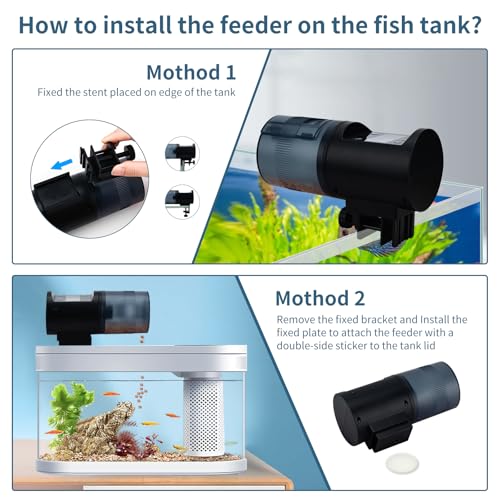 How to install the feeder on the fish tank?

Mothod 1

Fixed the stent placed on edge of the tank

Mothod 2

Remove the fixed bracket and Install the fixed plate to attach the feeder with a double-side sticker to the tank lid