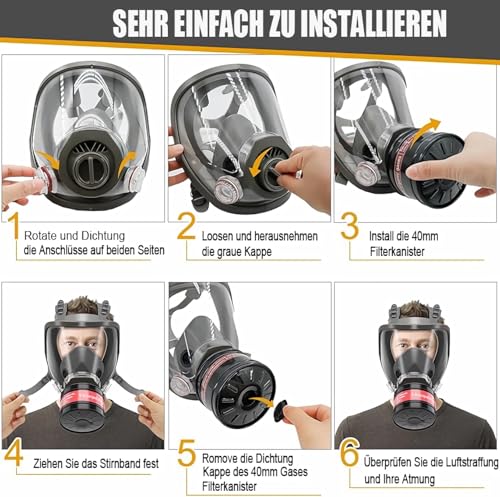 SEHR EINFACH ZU INSTALLIEREN

1 Rotate und Dichtung die Anschlüsse auf beiden Seiten

2 Loosen und herausnehmen die graue Kappe

3 Install die 40mm Filterkanister

4 Ziehen Sie das Stirnband fest

5 Romove die Dichtung Kappe des 40mm Gases Filterkanister

6 Überprüfen Sie die Luftstraffung und Ihre Atmung