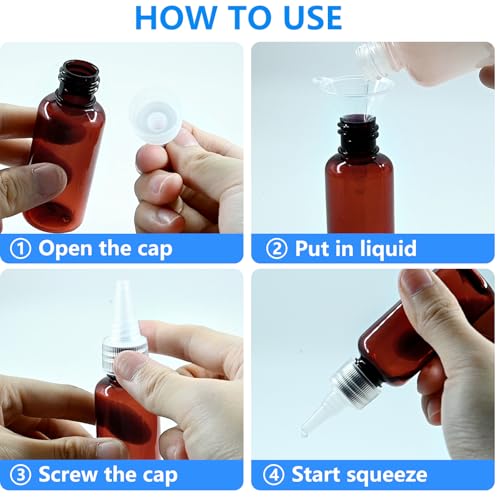 HOW TO USE

① Open the cap

② Put in liquid

③ Screw the cap

④ Start squeeze