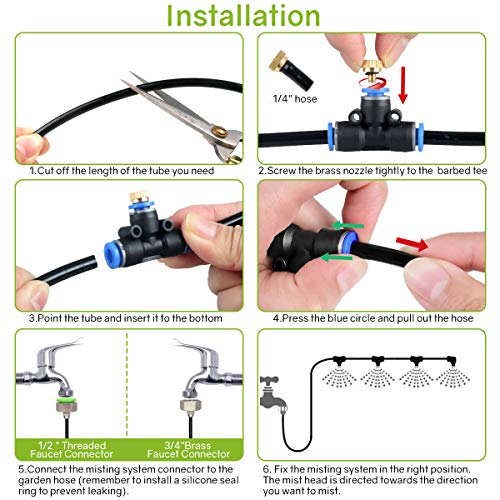 Installation

1.Cut off the length of the tube you need

1/4" hose

2.Screw the brass nozzle tightly to the barbed tee

3.Point the tube and insert it to the bottom

4.Press the blue circle and pull out the hose

1/2 " Threaded Faucet Connector

3/4"Brass Faucet Connector

5.Connect the misting system connector to the garden hose (remember to install a silicone seal ring to prevent leaking).

6. Fix the misting system in the right position. The mist head is directed towards the direction you want to mist.