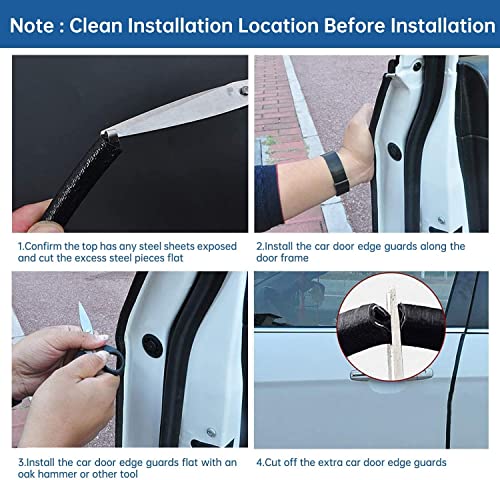 Note : Clean Installation Location Before Installation

1.Confirm the top has any steel sheets exposed and cut the excess steel pieces flat

2.Install the car door edge guards along the door frame

3.Install the car door edge guards flat with an oak hammer or other tool

4.Cut off the extra car door edge guards