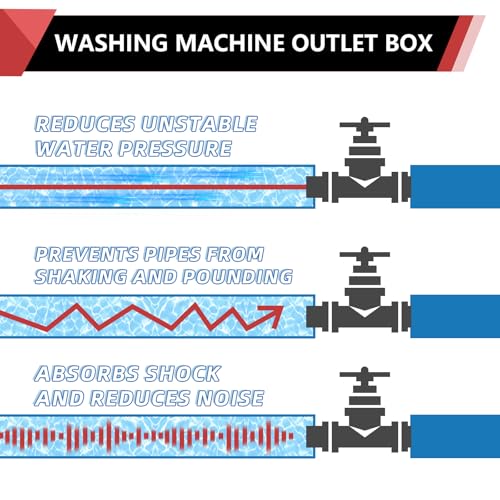 WASHING MACHINE OUTLET BOX

REDUCES UNSTABLE WATER PRESSURE

PREVENTS PIPES FROM SHAKING AND POUNDING

ABSORBS SHOCK AND REDUCES NOISE