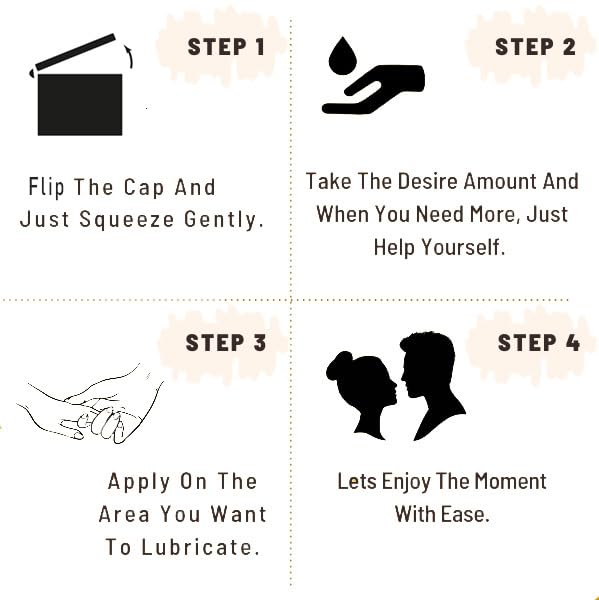 STEP 1

Flip The Cap And Just Squeeze Gently.

STEP 2

Take The Desire Amount And When You Need More, Just Help Yourself.

STEP 3

Apply On The Area You Want To Lubricate.

STEP 4

Lets Enjoy The Moment With Ease.