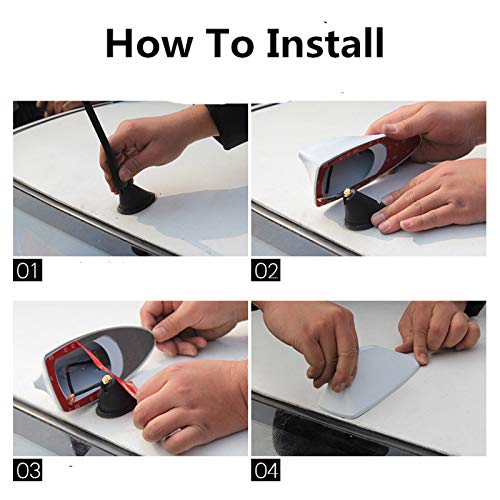 How To Install

01

02

03

04