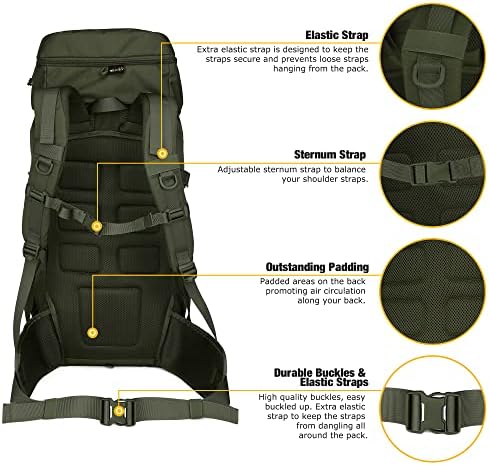 Elastic Strap
Extra elastic strap is designed to keep the straps secure and prevents loose straps hanging from the pack.

Sternum Strap
Adjustable sternum strap to balance your shoulder straps.

Outstanding Padding
Padded areas on the back promoting air circulation along your back.

Durable Buckles & Elastic Straps
High quality buckles, easy buckled up. Extra elastic strap to keep the straps from dangling all around the pack.