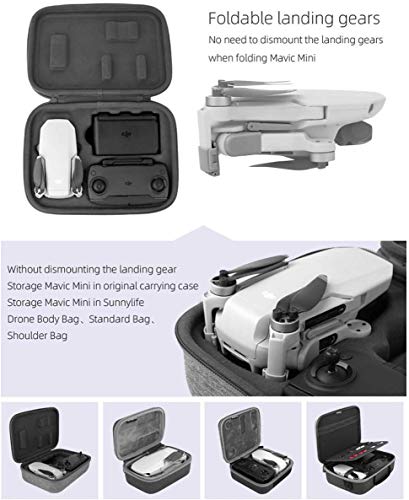 Foldable landing gears

No need to dismount the landing gears when folding Mavic Mini

Without dismounting the landing gear
Storage Mavic Mini in original carrying case
Storage Mavic Mini in Sunnylife
Drone Body Bag、Standard Bag、
Shoulder Bag