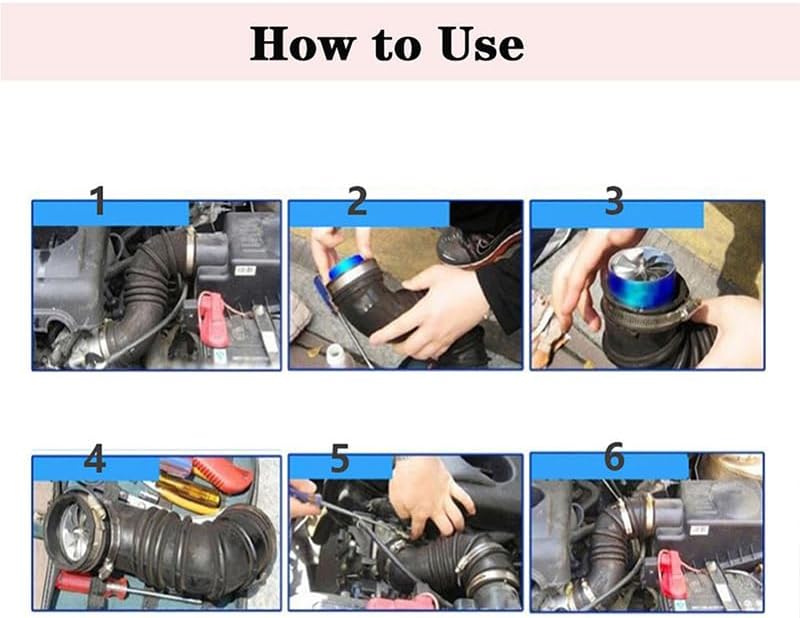 How to Use

1

2

3

4

5

6