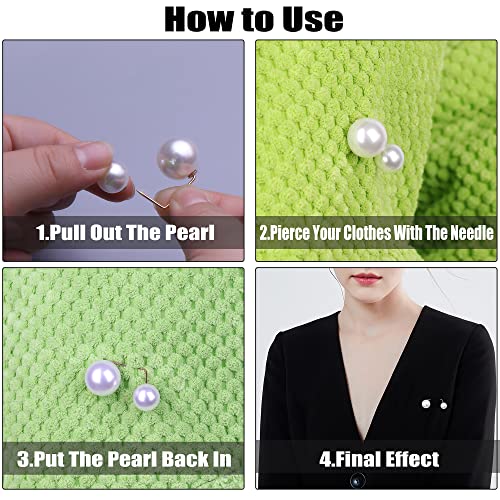 How to Use

1.Pull Out The Pearl

2.Pierce Your Clothes With The Needle

3.Put The Pearl Back In

4.Final Effect