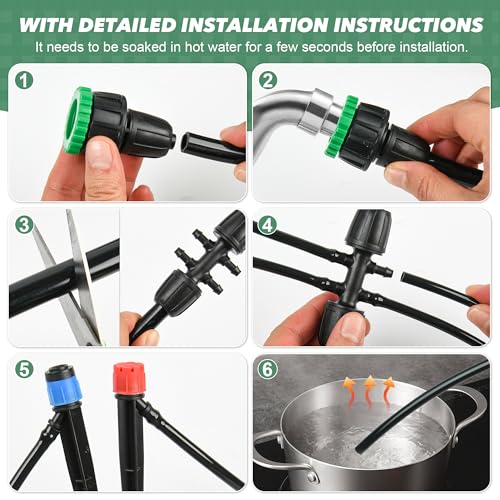 WITH DETAILED INSTALLATION INSTRUCTIONS
It needs to be soaked in hot water for a few seconds before installation.

1

2

3

4

5

6