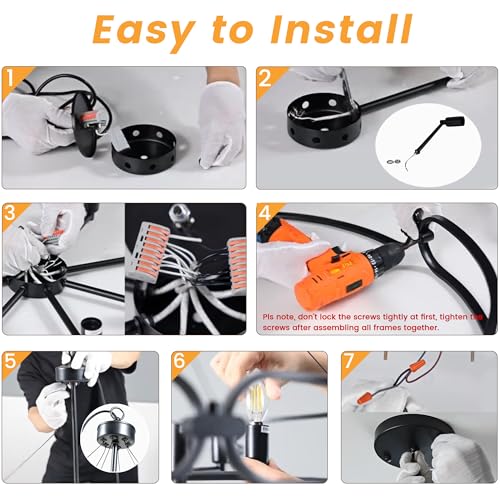 Easy to Install

1

2

3

4

Pls note, don't lock the screws tightly at first, tighten the screws after assembling all frames together.

5

6

7