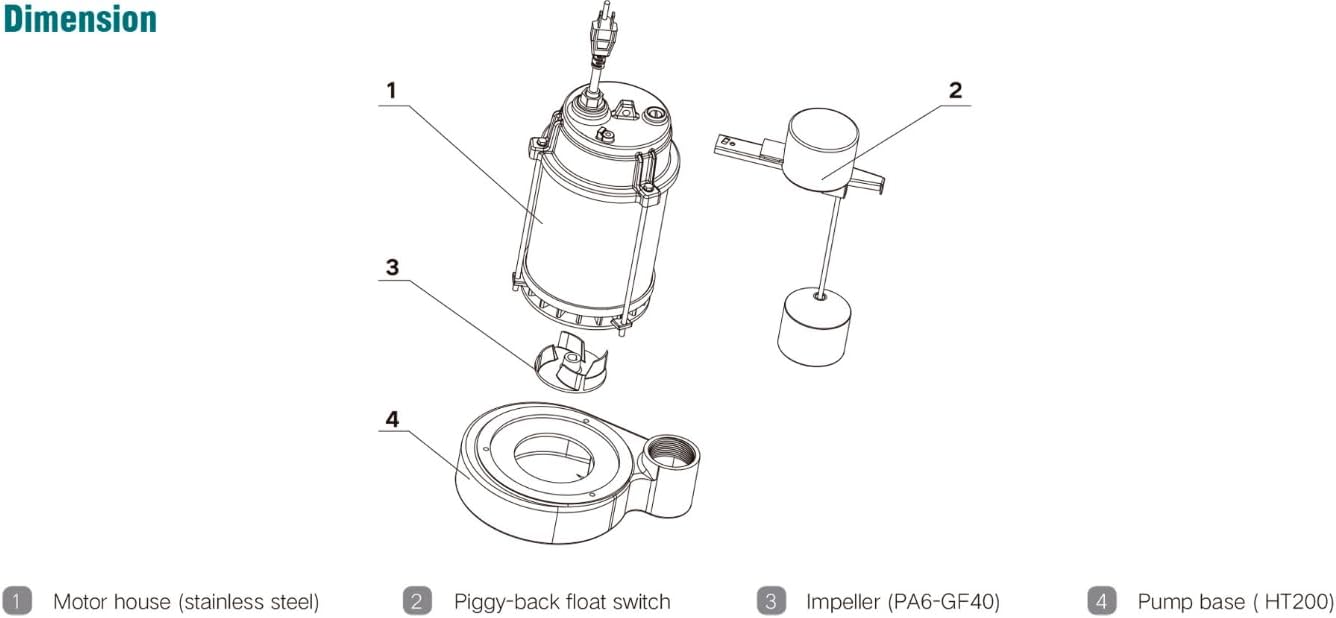 Dimension

1

2

3

4

1 Motor house (stainless steel)

2 Piggy-back float switch

3 Impeller (PA6-GF40)

4 Pump base ( HT200)