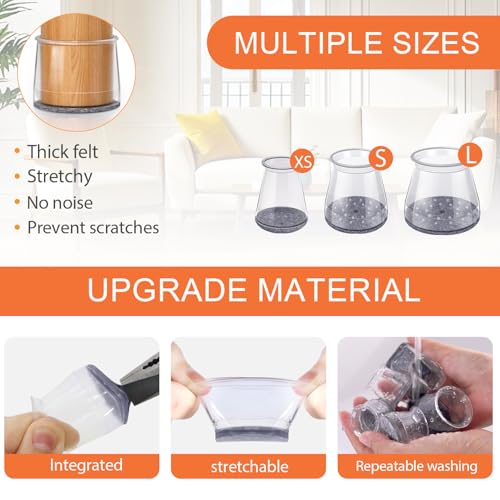 MULTIPLE SIZES

• Thick felt
• Stretchy
• No noise
• Prevent scratches

XS S L

UPGRADE MATERIAL

Integrated

stretchable

Repeatable washing