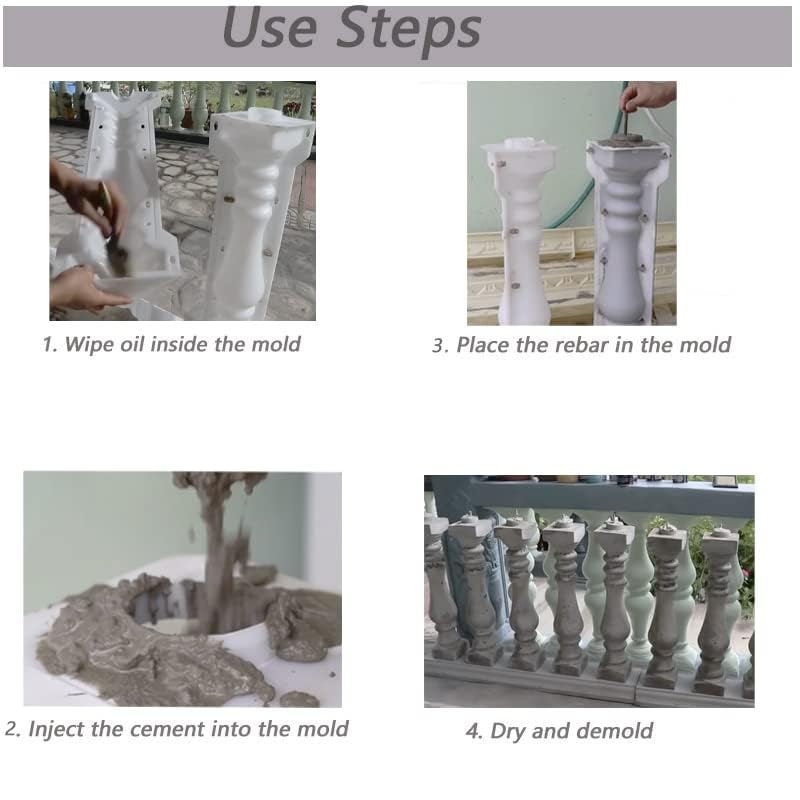 Use Steps

1. Wipe oil inside the mold

3. Place the rebar in the mold

2. Inject the cement into the mold

4. Dry and demold