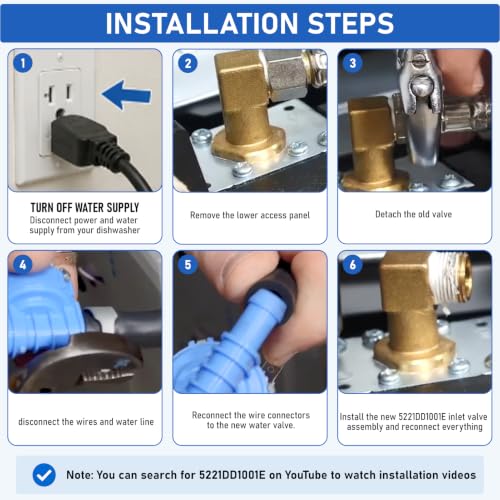 INSTALLATION STEPS

1

TURN OFF WATER SUPPLY
Disconnect power and water supply from your dishwasher

2

Remove the lower access panel

3

Detach the old valve

4

disconnect the wires and water line

5

Reconnect the wire connectors to the new water valve.

6

Install the new 5221DD1001E inlet valve assembly and reconnect everything

Note: You can search for 5221DD1001E on YouTube to watch installation videos