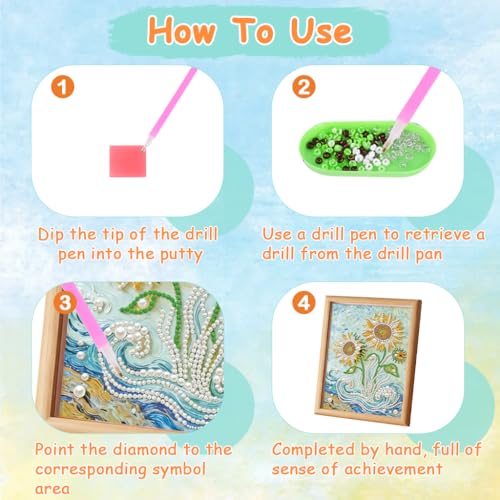 How To Use

1

Dip the tip of the drill pen into the putty

2

Use a drill pen to retrieve a drill from the drill pan

3

Point the diamond to the corresponding symbol area

4

Completed by hand, full of sense of achievement