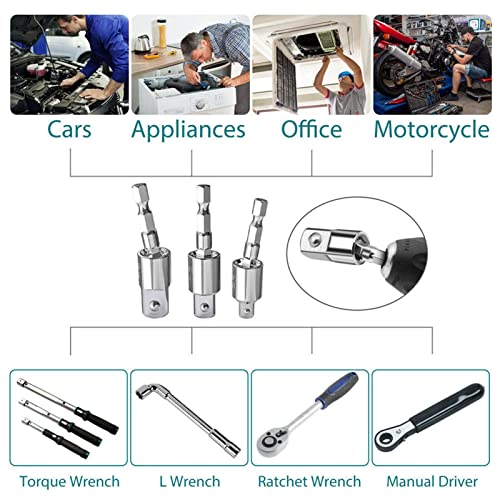 Cars Appliances Office Motorcycle

Torque Wrench L Wrench Ratchet Wrench Manual Driver