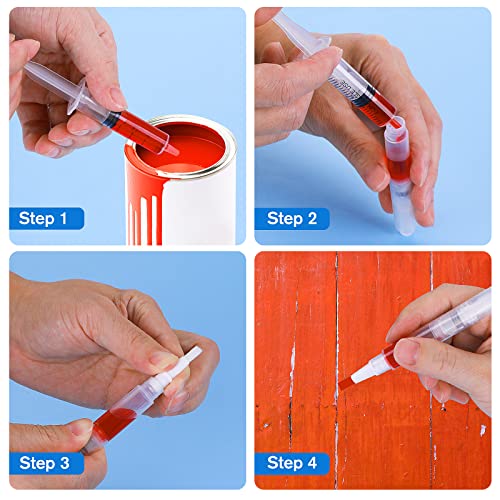 Step 1

Step 2

Step 3

Step 4