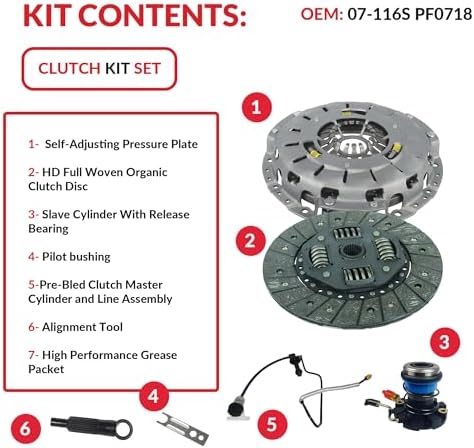 KIT CONTENTS:

OEM: 07-116S PF0718

CLUTCH KIT SET

1- Self-Adjusting Pressure Plate

2- HD Full Woven Organic Clutch Disc

3- Slave Cylinder With Release Bearing

4- Pilot bushing

5-Pre-Bled Clutch Master Cylinder and Line Assembly

6- Alignment Tool

7- High Performance Grease Packet

1

2

3

4

5

6